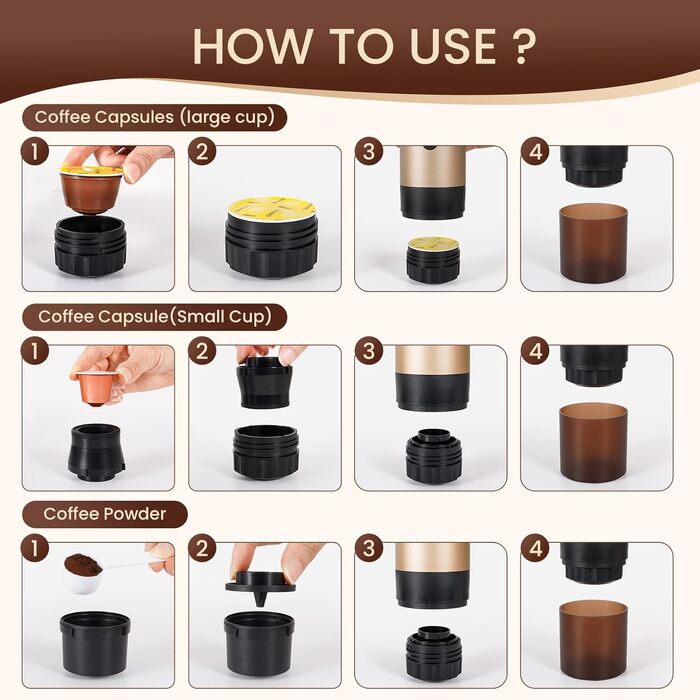 HOW TO USE ?

Coffee Capsules (large cup)

1

2

3

4

Coffee Capsule(Small Cup)

1

2

3

4

Coffee Powder

1

2

3

4