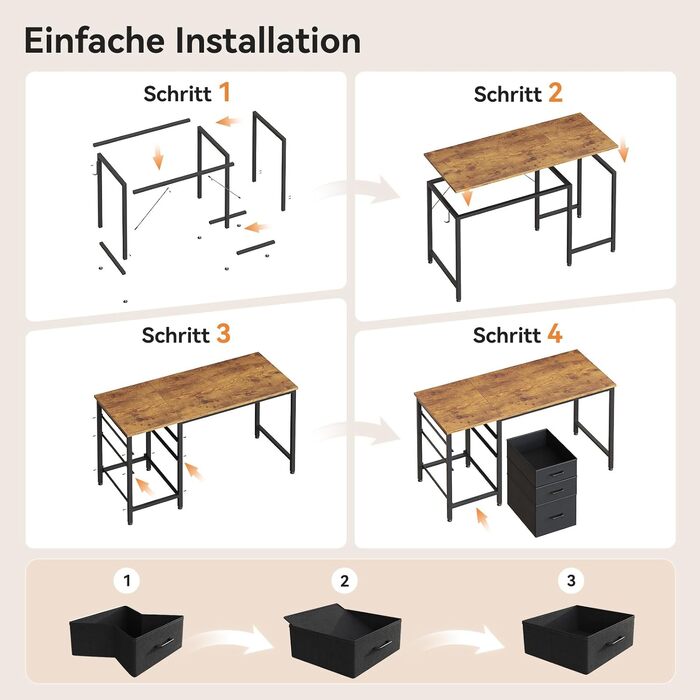 Einfache Installation

Schritt 1

Schritt 2

Schritt 3

Schritt 4

1

2

3