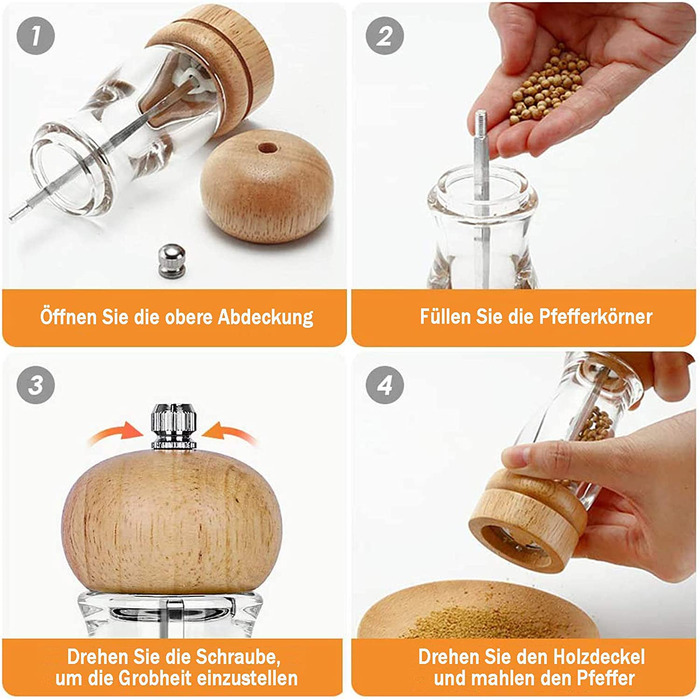 1

Öffnen Sie die obere Abdeckung

2

Füllen Sie die Pfefferkörner

3

Drehen Sie die Schraube,
um die Grobheit einzustellen

4

Drehen Sie den Holzdeckel
und mahlen den Pfeffer