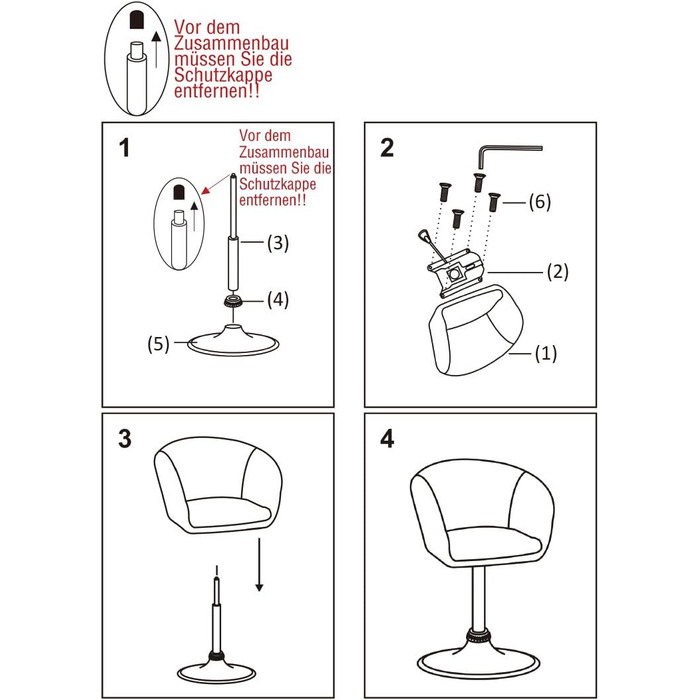 Vor dem Zusammenbau müssen Sie die Schutzkappe entfernen!!

1

Vor dem Zusammenbau müssen Sie die Schutzkappe entfernen!!

(3)

(4)

(5)

2

(6)

(2)

(1)

3

4