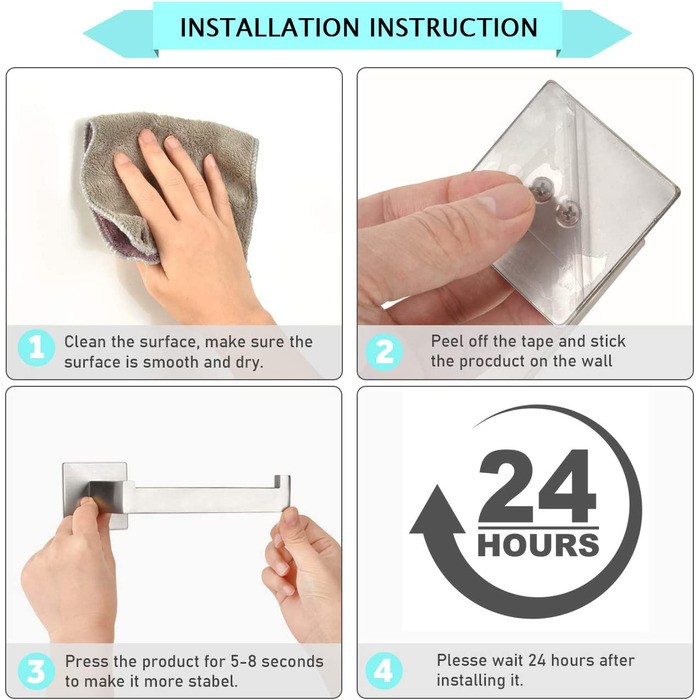 INSTALLATION INSTRUCTION

1 Clean the surface, make sure the surface is smooth and dry.

2 Peel off the tape and stick the procduct on the wall

3 Press the product for 5-8 seconds to make it more stabel.

24 HOURS

4 Plesse wait 24 hours after installing it.