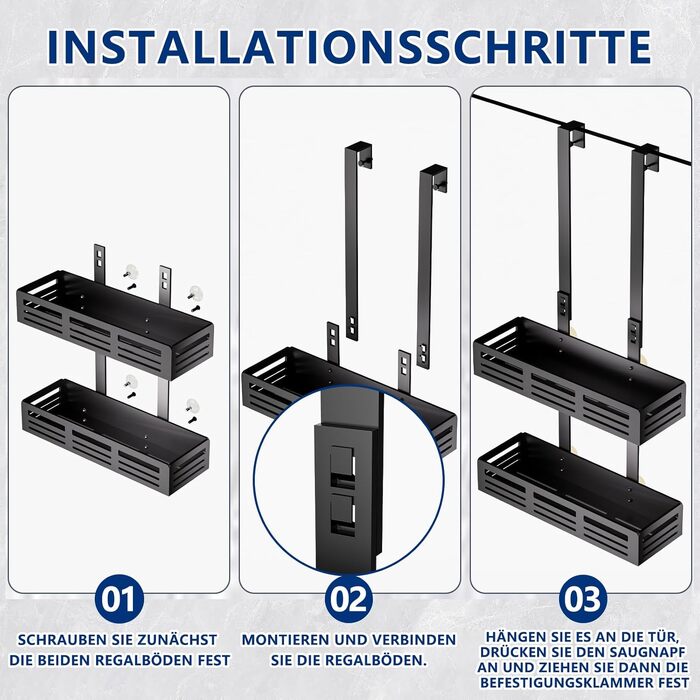 INSTALLATIONSSCHRITTE

01

SCHRAUBEN SIE ZUNÄCHST DIE BEIDEN REGALBÖDEN FEST

02

MONTIEREN UND VERBINDEN SIE DIE REGALBÖDEN.

03

HÄNGEN SIE ES AN DIE TÜR, DRÜCKEN SIE DEN SAUGNAPF AN UND ZIEHEN SIE DANN DIE BEFESTIGUNGSKLAMMER FEST