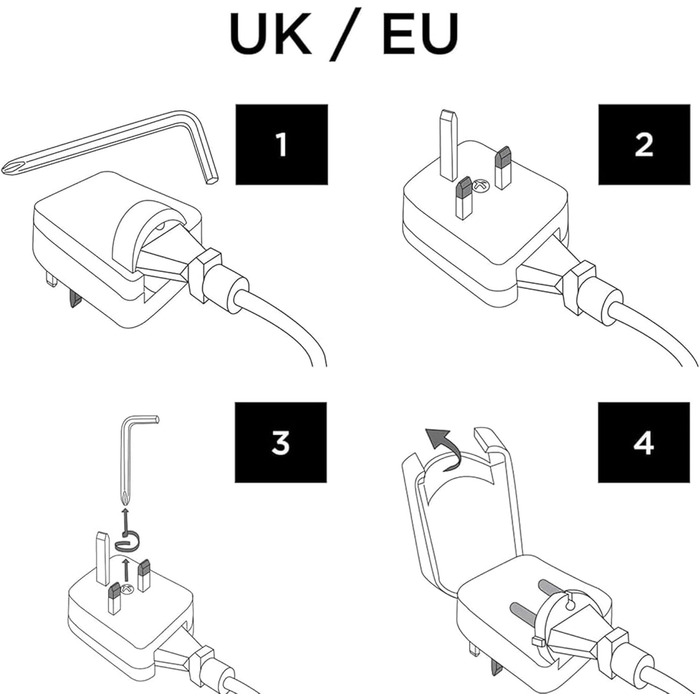 UK / EU

1

2

3

4