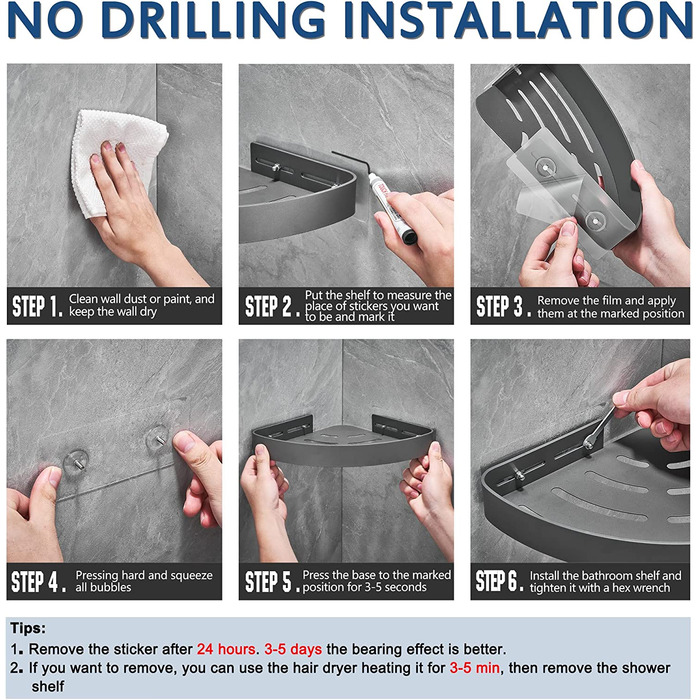 NO DRILLING INSTALLATION

STEP 1. Clean wall dust or paint, and keep the wall dry

STEP 2. Put the shelf to measure the place of stickers you want to be and mark it

STEP 3. Remove the film and apply them at the marked position

STEP 4. Pressing hard and squeeze all bubbles

STEP 5. Press the base to the marked position for 3-5 seconds

STEP 6. Install the bathroom shelf and tighten it with a hex wrench

Tips:
1. Remove the sticker after 24 hours. 3-5 days the bearing effect is better.
2. If you want to remove, you can use the hair dryer heating it for 3-5 min, then remove the shower shelf