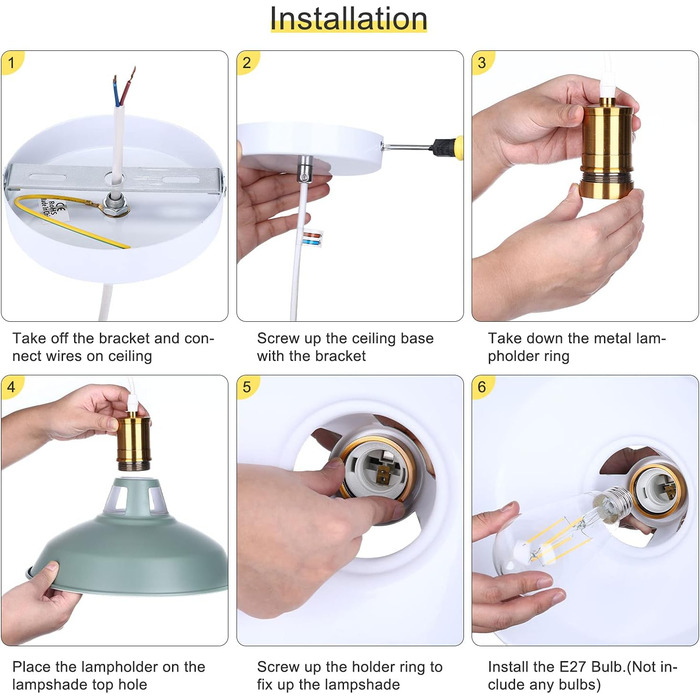 Installation

1

Take off the bracket and connect wires on ceiling

2

Screw up the ceiling base with the bracket

3

Take down the metal lampholder ring

4

Place the lampholder on the lampshade top hole

5

Screw up the holder ring to fix up the lampshade

6

Install the E27 Bulb.(Not include any bulbs)