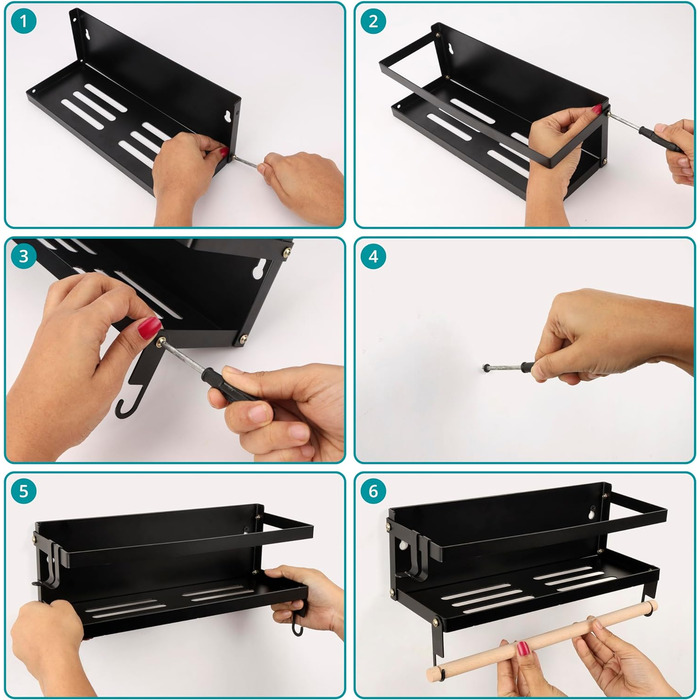 1

2

3

4

5

6