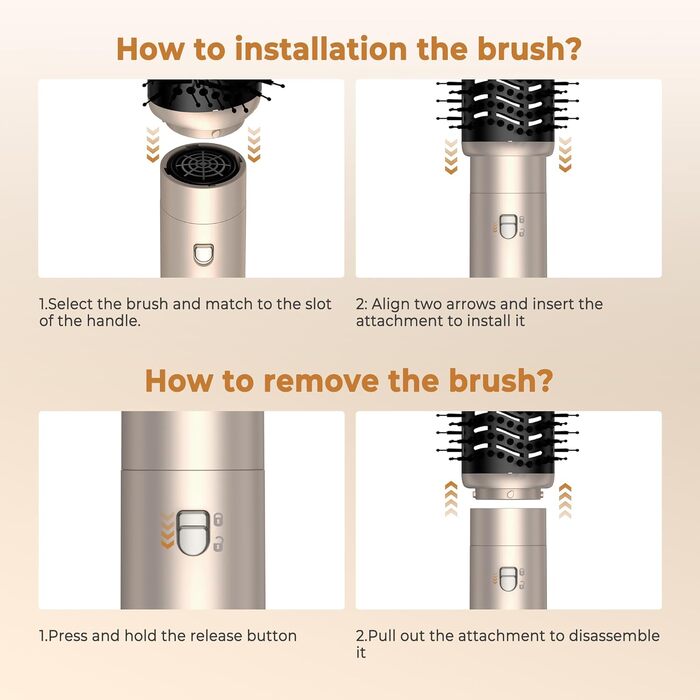 How to installation the brush?

1.Select the brush and match to the slot of the handle.

2: Align two arrows and insert the attachment to install it

How to remove the brush?

1.Press and hold the release button

2.Pull out the attachment to disassemble it