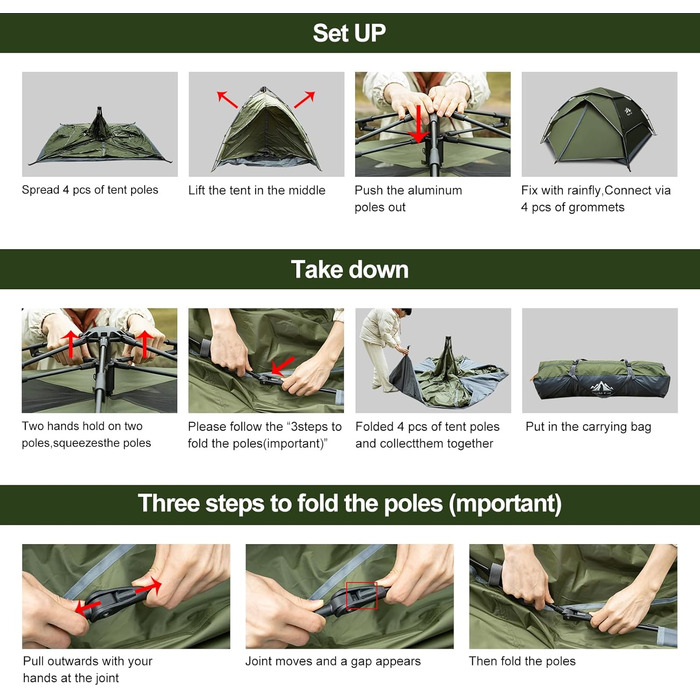 Set UP

Spread 4 pcs of tent poles

Lift the tent in the middle

Push the aluminum poles out

Fix with rainfly,Connect via 4 pcs of grommets

Take down

Two hands hold on two poles,squeezesthe poles

Please follow the "3steps to fold the poles(important)"

Folded 4 pcs of tent poles and collectthem together

Put in the carrying bag

Three steps to fold the poles (mportant)

Pull outwards with your hands at the joint

Joint moves and a gap appears

Then fold the poles