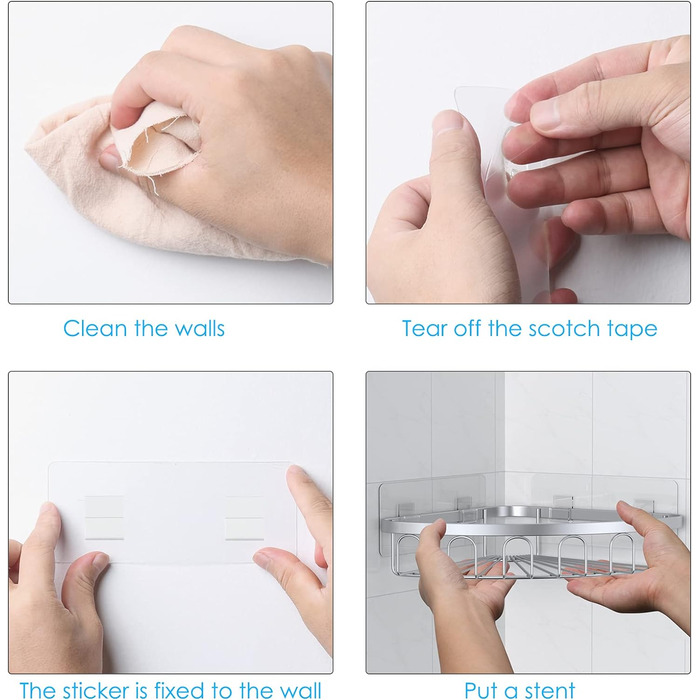 Clean the walls

Tear off the scotch tape

The sticker is fixed to the wall

Put a stent