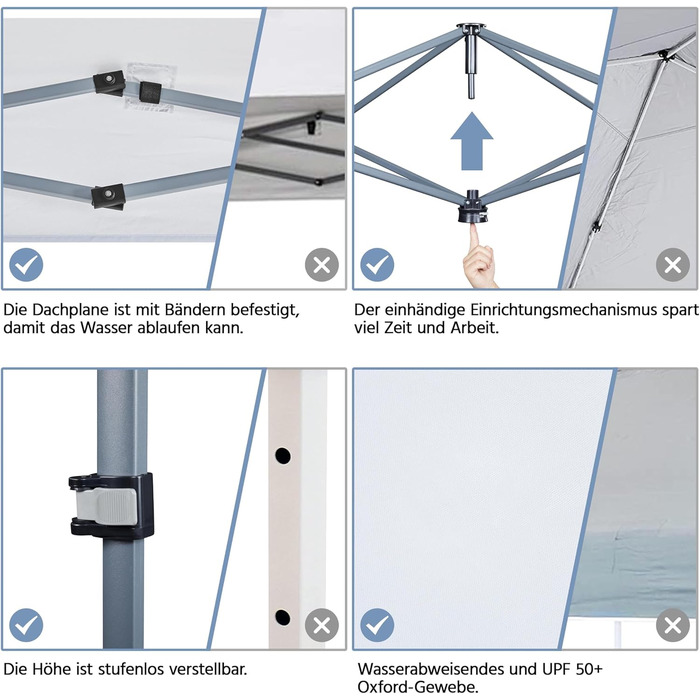 Die Dachplane ist mit Bändern befestigt, damit das Wasser ablaufen kann.

Der einhändige Einrichtungsmechanismus spart viel Zeit und Arbeit.

Die Höhe ist stufenlos verstellbar.

Wasserabweisendes und UPF 50+ Oxford-Gewebe.