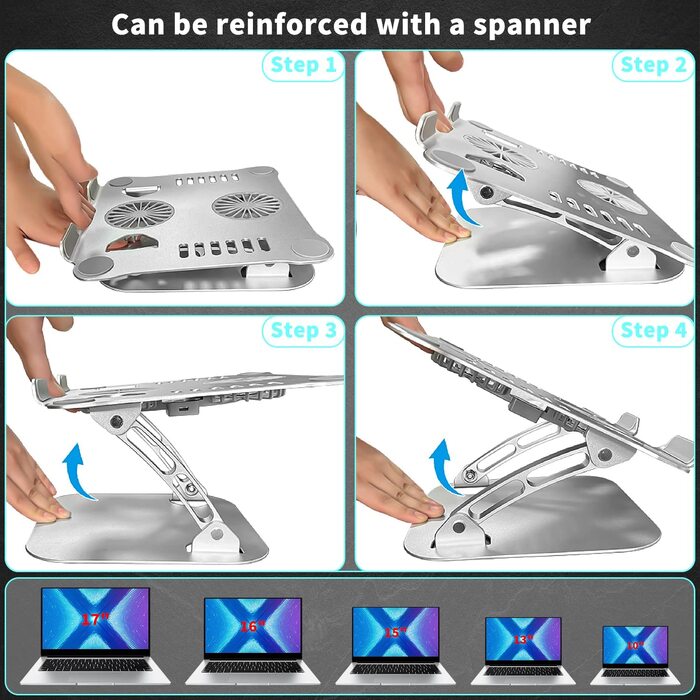 Can be reinforced with a spanner

Step 1

Step 2

Step 3

Step 4

17"

16"

15"

13"

10"