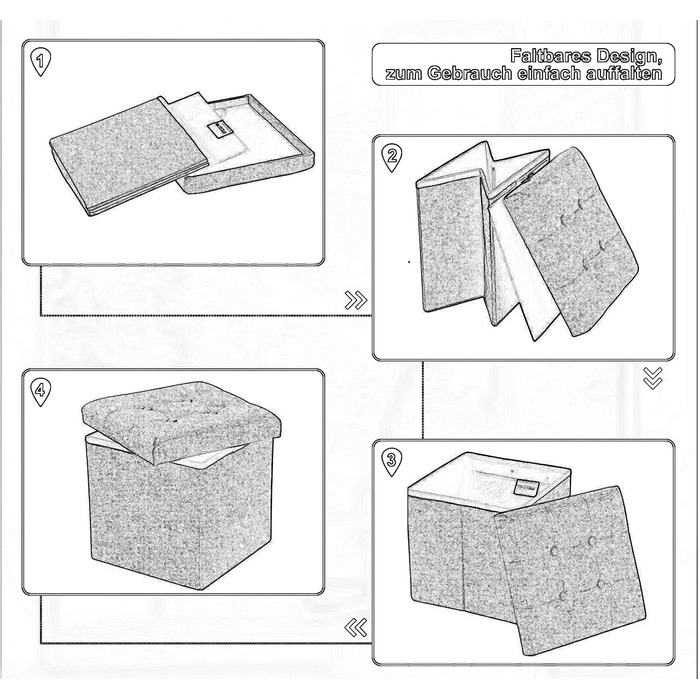 1

Faltbares Design, zum Gebrauch einfach auffalten

2

4

3