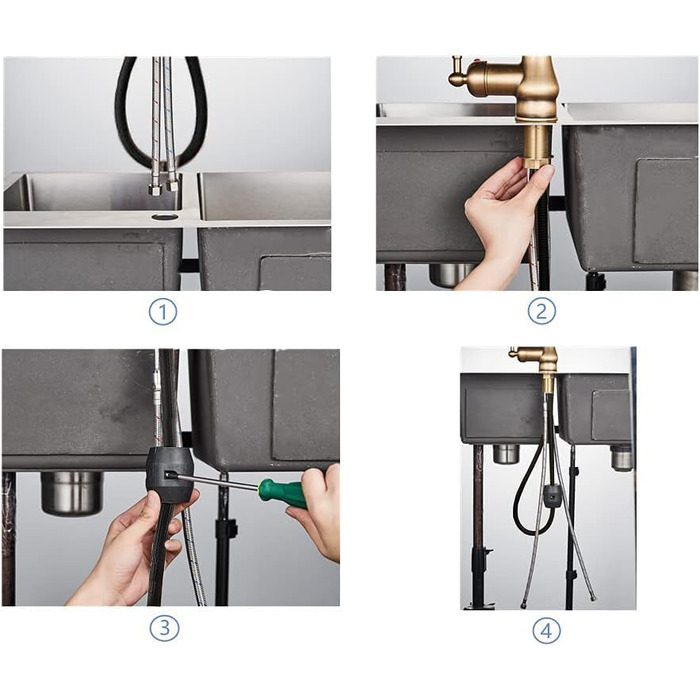 ①

②

③

④