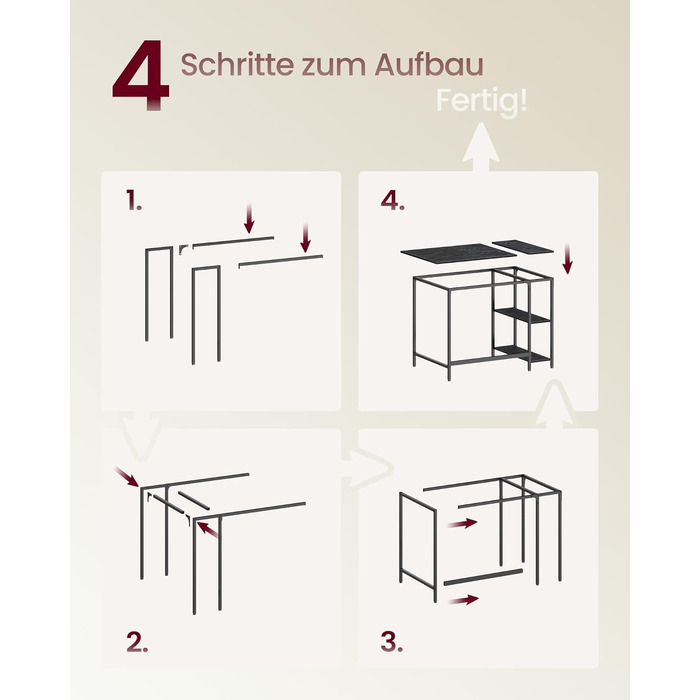 4 Schritte zum Aufbau

Fertig!

1.

4.

2.

3.