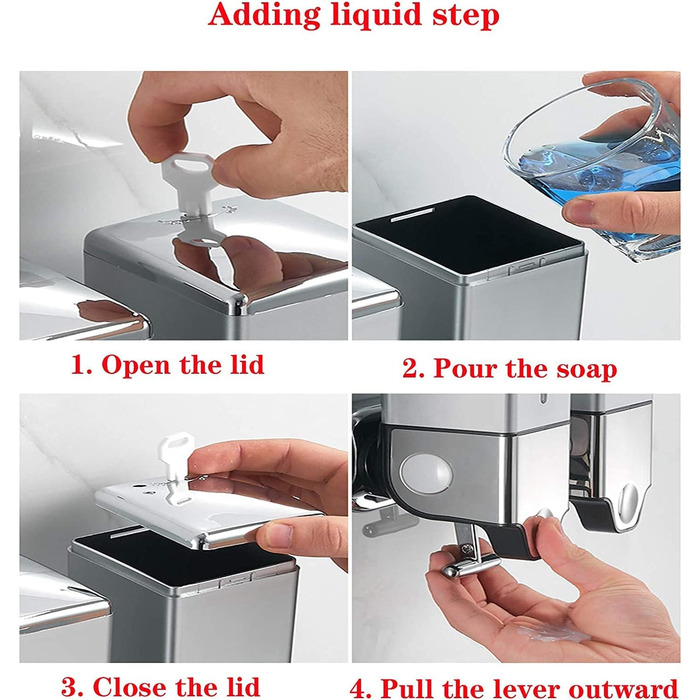 Adding liquid step

1. Open the lid

2. Pour the soap

3. Close the lid

4. Pull the lever outward