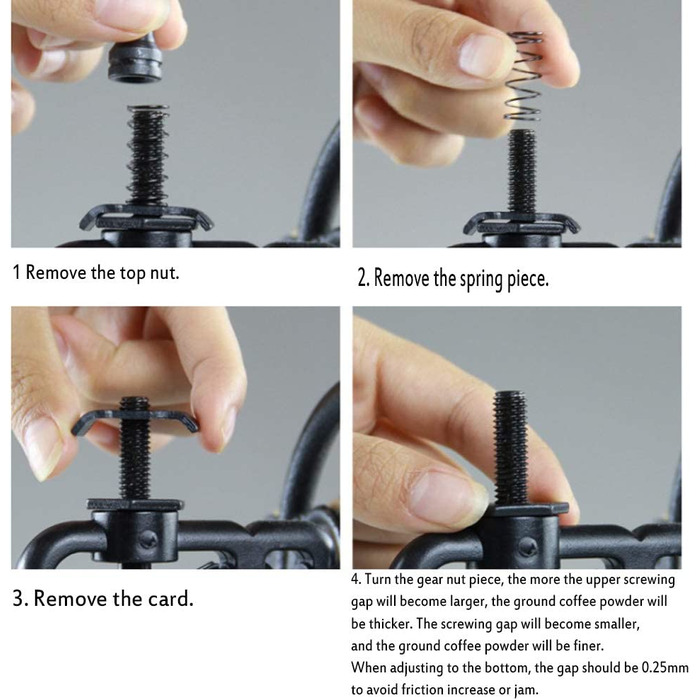 1 Remove the top nut.

2. Remove the spring piece.

3. Remove the card.

4. Turn the gear nut piece, the more the upper screwing gap will become larger, the ground coffee powder will be thicker. The screwing gap will become smaller, and the ground coffee powder will be finer.
When adjusting to the bottom, the gap should be 0.25mm to avoid friction increase or jam.