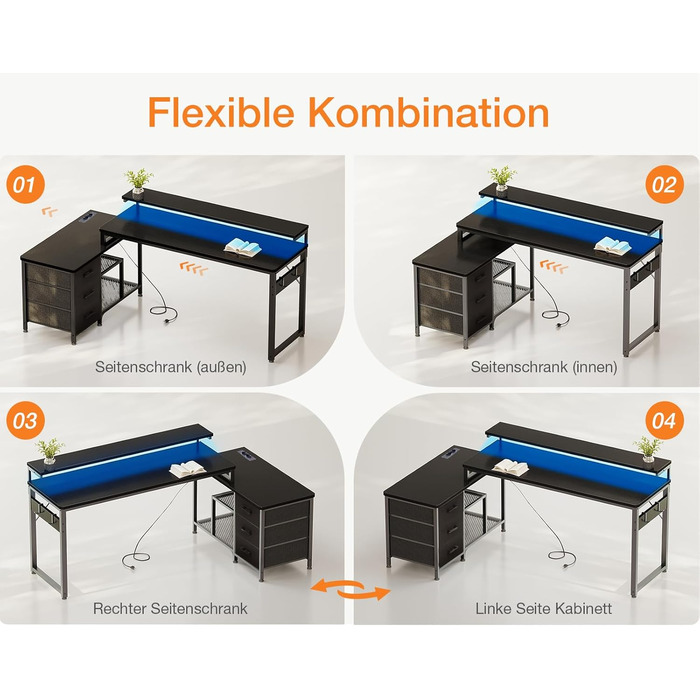 Flexible Kombination

01

Seitenschrank (außen)

02

Seitenschrank (innen)

03

Rechter Seitenschrank

04

Linke Seite Kabinett