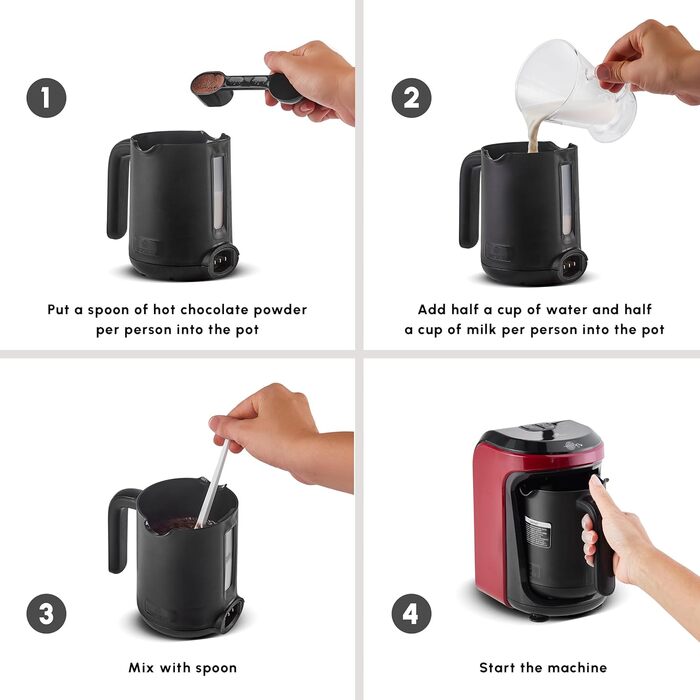 1

Put a spoon of hot chocolate powder per person into the pot

2

Add half a cup of water and half a cup of milk per person into the pot

3

Mix with spoon

4

Start the machine