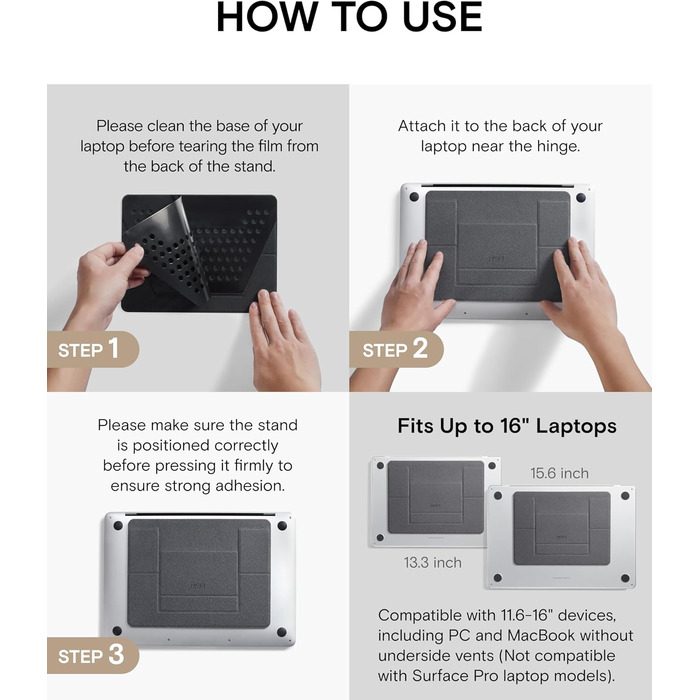 HOW TO USE

Please clean the base of your laptop before tearing the film from the back of the stand.

STEP 1

Attach it to the back of your laptop near the hinge.

STEP 2

Please make sure the stand is positioned correctly before pressing it firmly to ensure strong adhesion.

STEP 3

Fits Up to 16" Laptops

15.6 inch

13.3 inch

Compatible with 11.6-16" devices, including PC and MacBook without underside vents (Not compatible with Surface Pro laptop models).