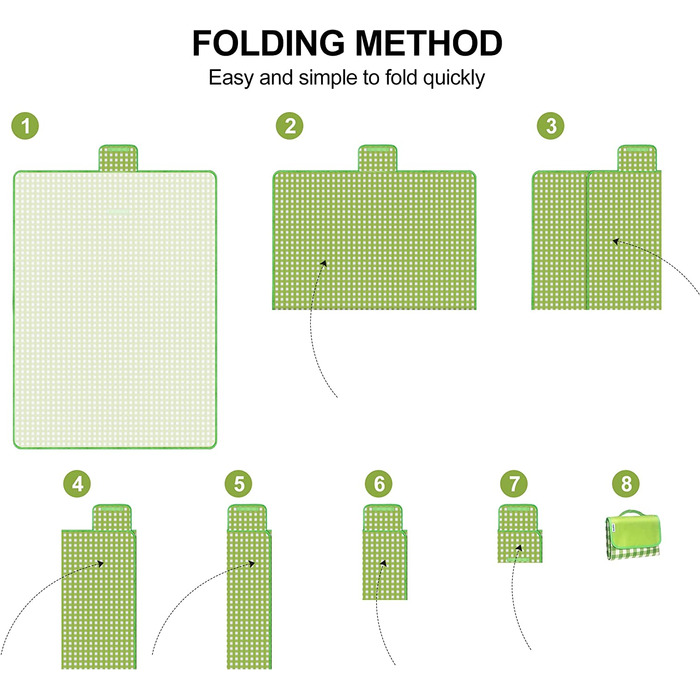 FOLDING METHOD
Easy and simple to fold quickly

1

2

3

4

5

6

7

8