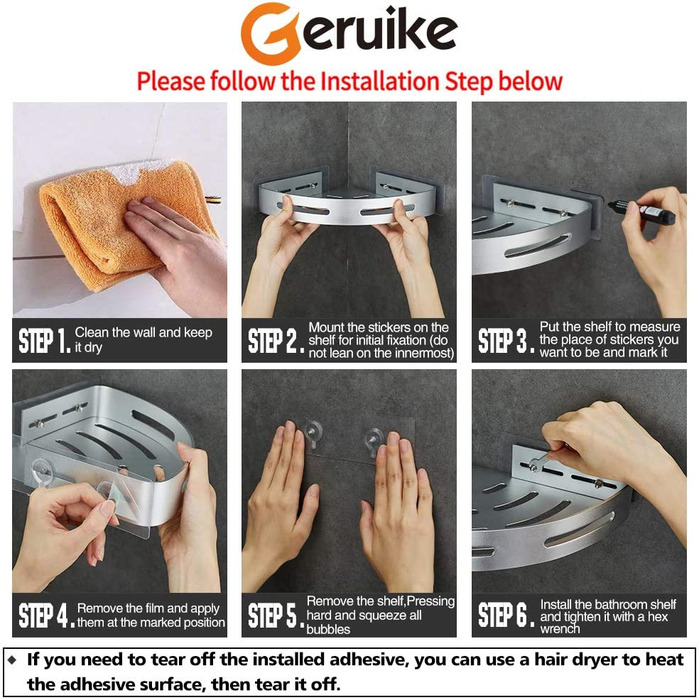 Geruike

Please follow the Installation Step below

STEP 1. Clean the wall and keep it dry

STEP 2. Mount the stickers on the shelf for initial fixation (do not lean on the innermost)

STEP 3. Put the shelf to measure the place of stickers you want to be and mark it

STEP 4. Remove the film and apply them at the marked position

STEP 5. Remove the shelf,Pressing hard and squeeze all bubbles

STEP 6. Install the bathroom shelf and tighten it with a hex wrench

◆ If you need to tear off the installed adhesive, you can use a hair dryer to heat the adhesive surface, then tear it off.