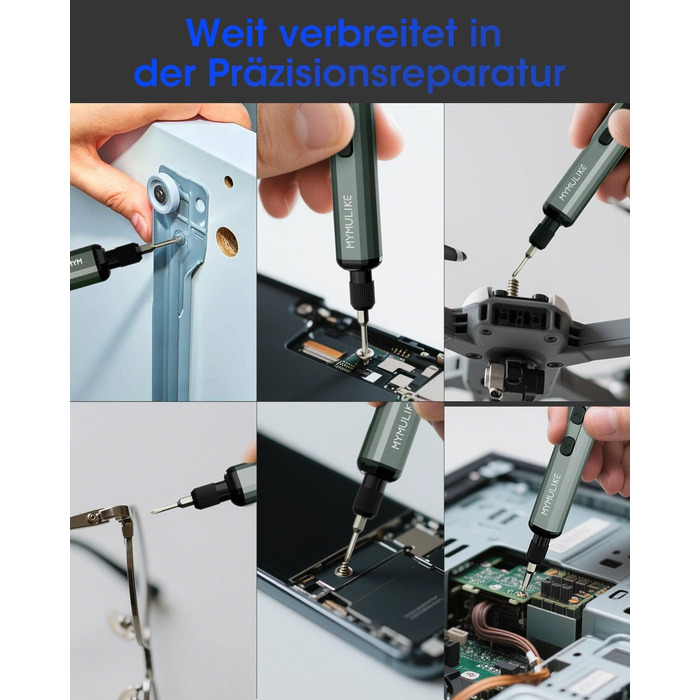 Weit verbreitet in der Präzisionsreparatur

MYM

MYMULIKE

MYMULIKE

MYMULIKE

MYMULIKE