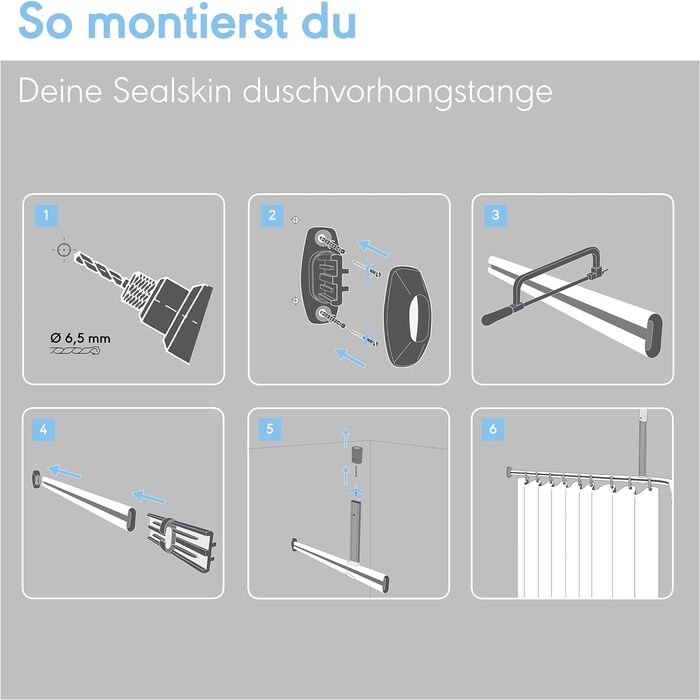 So montierst du

Deine Sealskin duschvorhangstange

1

Ø 6,5 mm

2

3

4

5

6