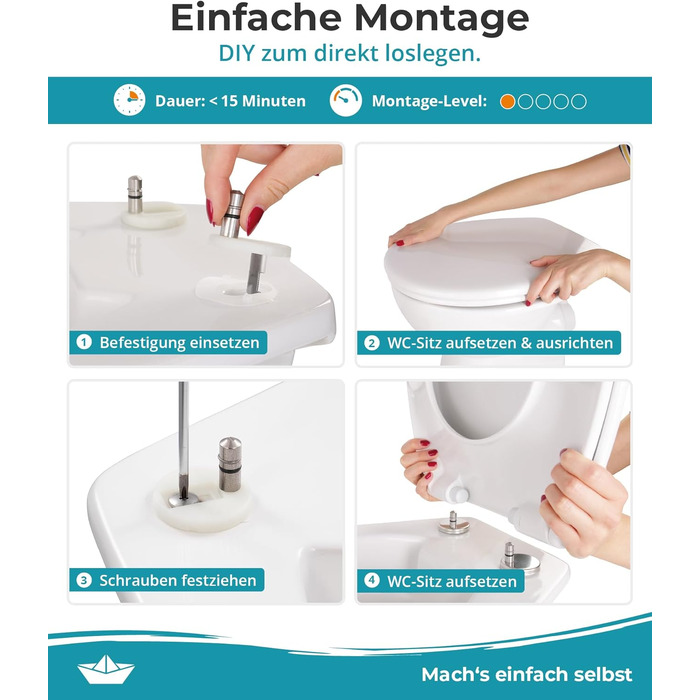 Einfache Montage
DIY zum direkt loslegen.

Dauer: < 15 Minuten

Montage-Level:

1 Befestigung einsetzen

2 WC-Sitz aufsetzen & ausrichten

3 Schrauben festziehen

4 WC-Sitz aufsetzen

Mach's einfach selbst