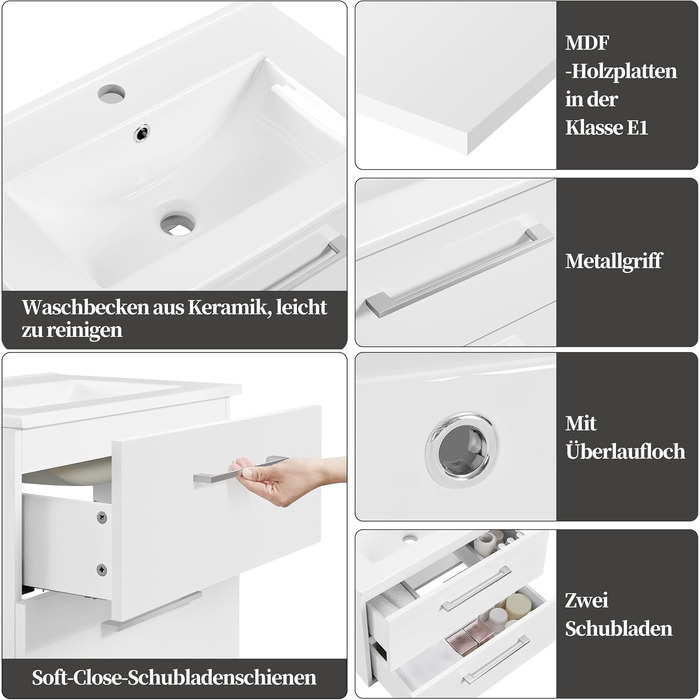 Waschbecken aus Keramik, leicht zu reinigen

Soft-Close-Schubladenschienen

MDF
-Holzplatten
in der
Klasse E1

Metallgriff

Mit
Überlaufloch

Zwei
Schubladen