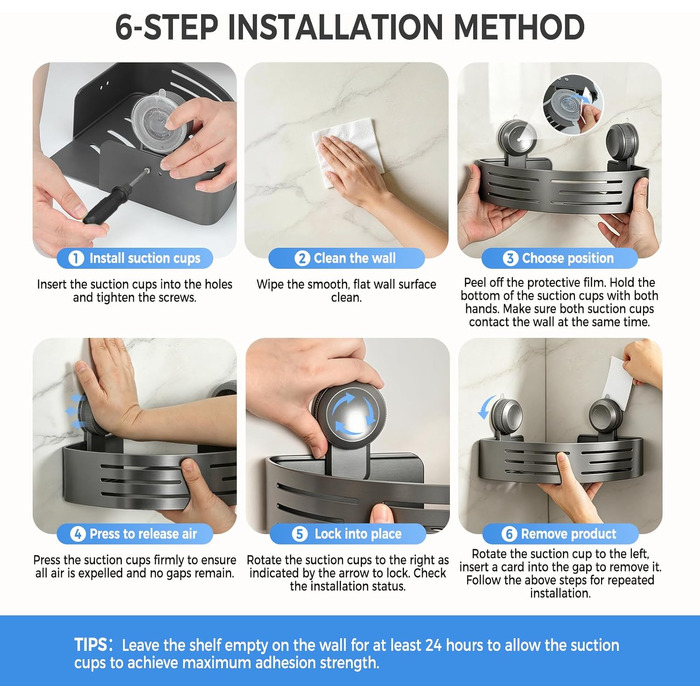 6-STEP INSTALLATION METHOD

1 Install suction cups

Insert the suction cups into the holes and tighten the screws.

2 Clean the wall

Wipe the smooth, flat wall surface clean.

3 Choose position

Peel off the protective film. Hold the bottom of the suction cups with both hands. Make sure both suction cups contact the wall at the same time.

4 Press to release air

Press the suction cups firmly to ensure all air is expelled and no gaps remain.

5 Lock into place

Rotate the suction cups to the right as indicated by the arrow to lock. Check the installation status.

6 Remove product

Rotate the suction cup to the left, insert a card into the gap to remove it. Follow the above steps for repeated installation.

TIPS: Leave the shelf empty on the wall for at least 24 hours to allow the suction cups to achieve maximum adhesion strength.