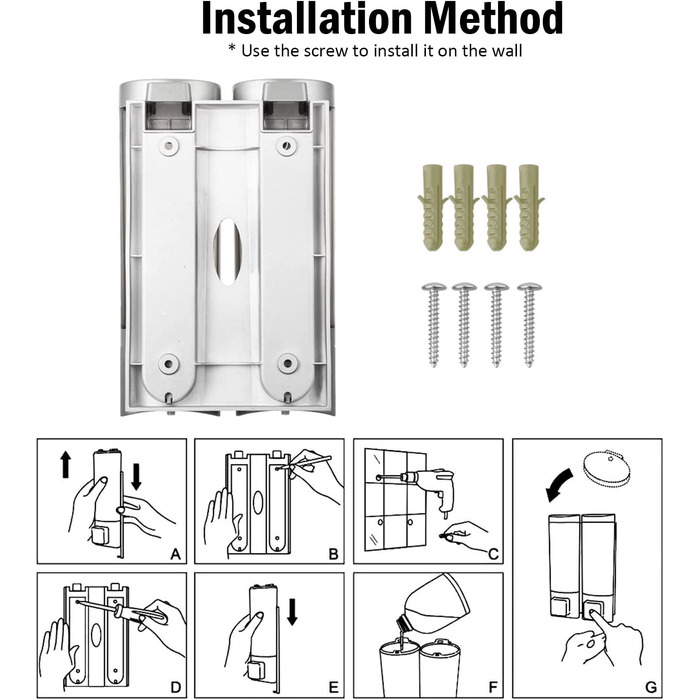 Installation Method

* Use the screw to install it on the wall

A

B

C

D

E

F

G