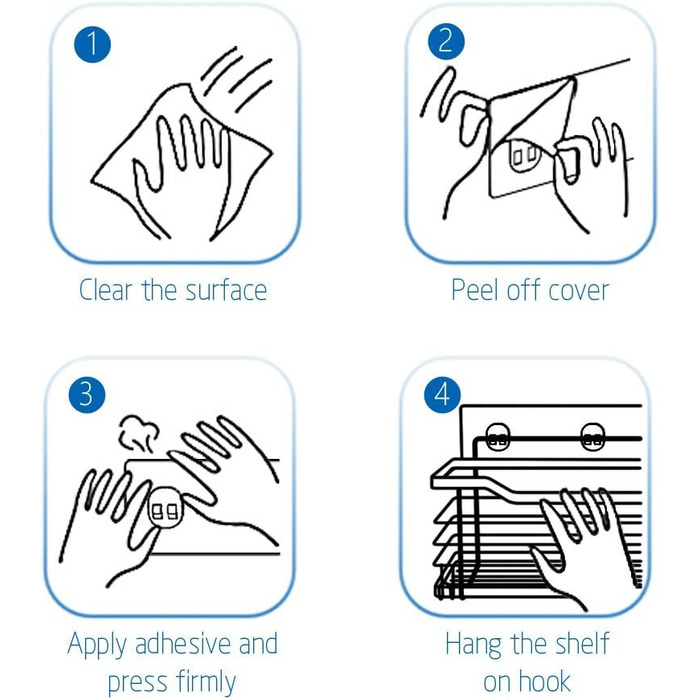 1

Clear the surface

2

Peel off cover

3

Apply adhesive and press firmly

4

Hang the shelf on hook