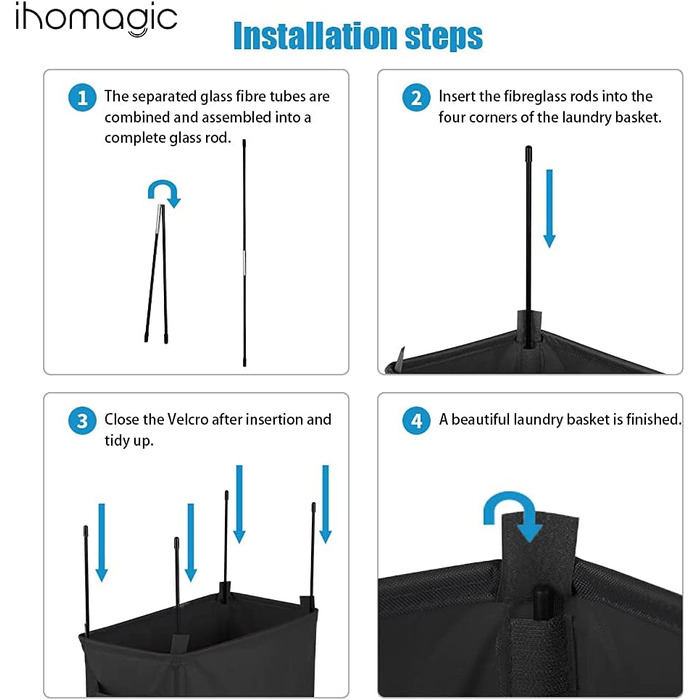 ihomagic

Installation steps

1 The separated glass fibre tubes are combined and assembled into a complete glass rod.

2 Insert the fibreglass rods into the four corners of the laundry basket.

3 Close the Velcro after insertion and tidy up.

4 A beautiful laundry basket is finished.