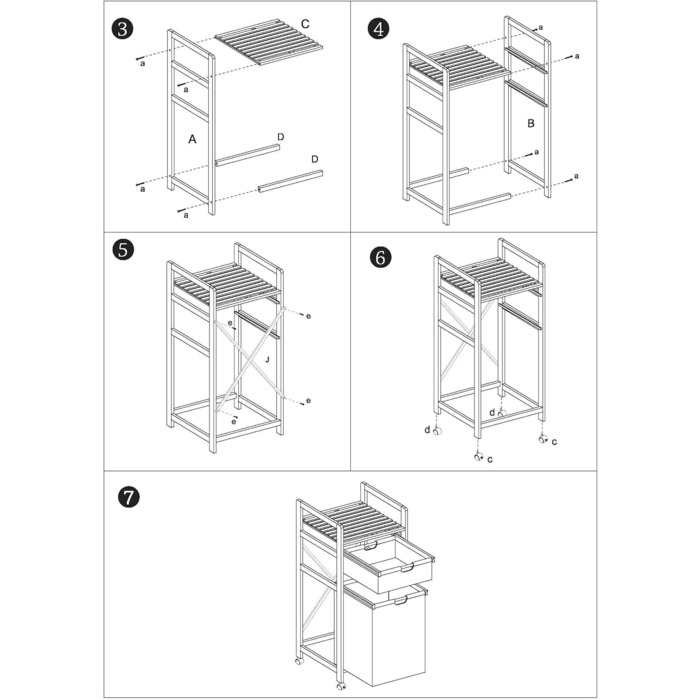 3
C
a
a
A
D
D
a
a

4
a
a
B
a
a

5
e
e
J
e
e

6
d
d
c
c

7