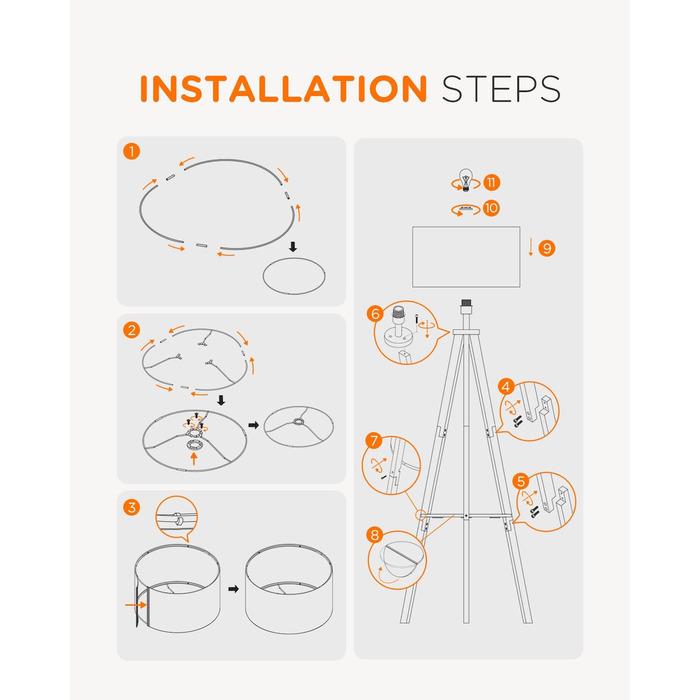 INSTALLATION STEPS

1

2

3

11

10

9

6

4

7

5

8