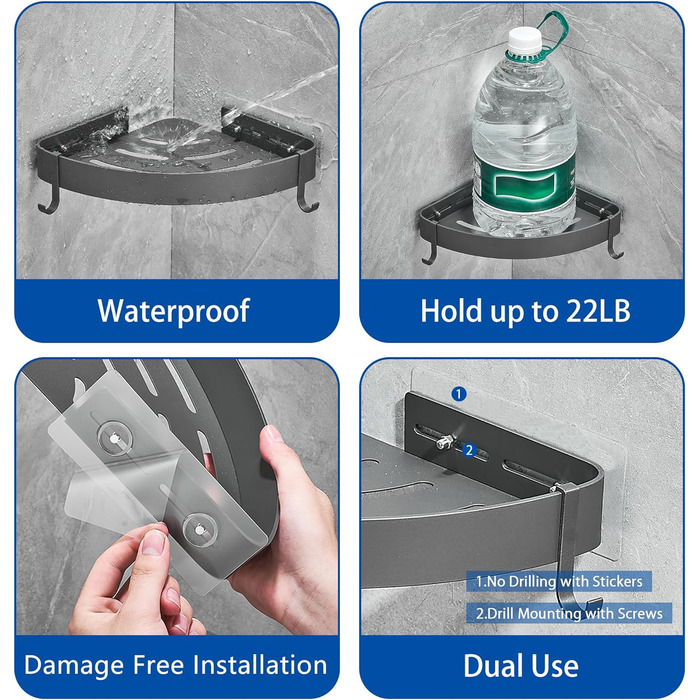 Waterproof

Hold up to 22LB

Damage Free Installation

1

2

1.No Drilling with Stickers

2.Drill Mounting with Screws

Dual Use