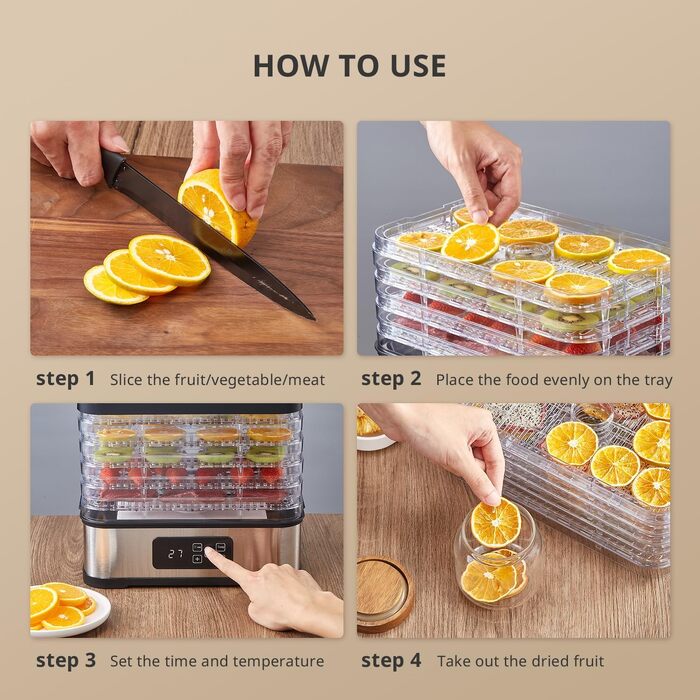 HOW TO USE

step 1 Slice the fruit/vegetable/meat

step 2 Place the food evenly on the tray

27

step 3 Set the time and temperature

step 4 Take out the dried fruit