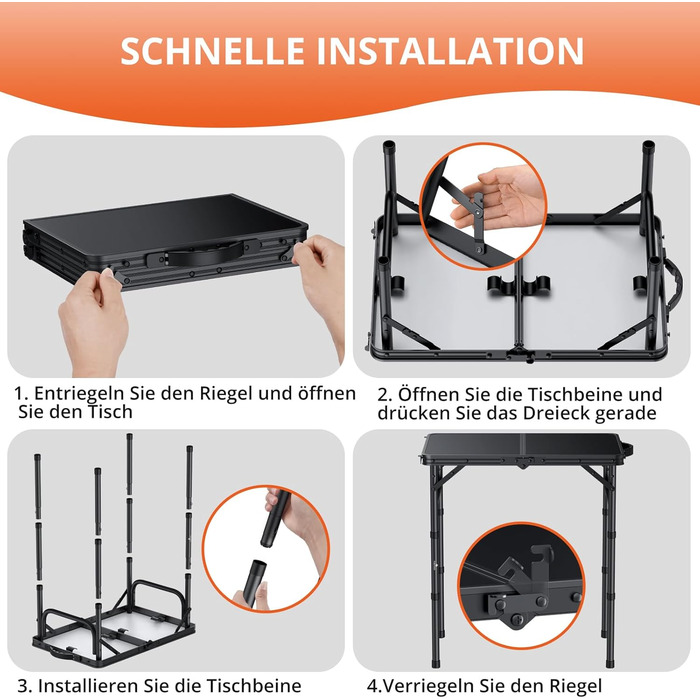 SCHNELLE INSTALLATION

1. Entriegeln Sie den Riegel und öffnen Sie den Tisch

2. Öffnen Sie die Tischbeine und drücken Sie das Dreieck gerade

3. Installieren Sie die Tischbeine

4.Verriegeln Sie den Riegel