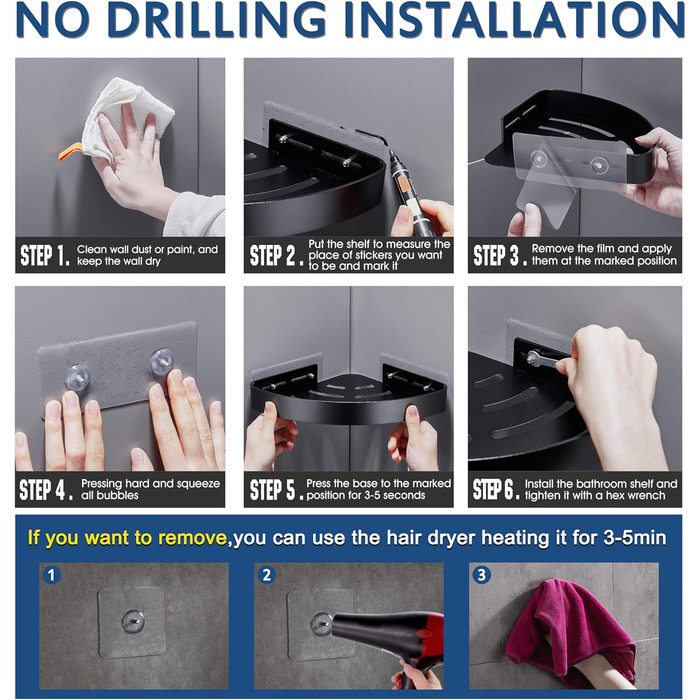 NO DRILLING INSTALLATION

STEP 1. Clean wall dust or paint, and keep the wall dry

STEP 2. Put the shelf to measure the place of stickers you want to be and mark it

STEP 3. Remove the film and apply them at the marked position

STEP 4. Pressing hard and squeeze all bubbles

STEP 5. Press the base to the marked position for 3-5 seconds

STEP 6. Install the bathroom shelf and tighten it with a hex wrench

If you want to remove,you can use the hair dryer heating it for 3-5min

1

2

3