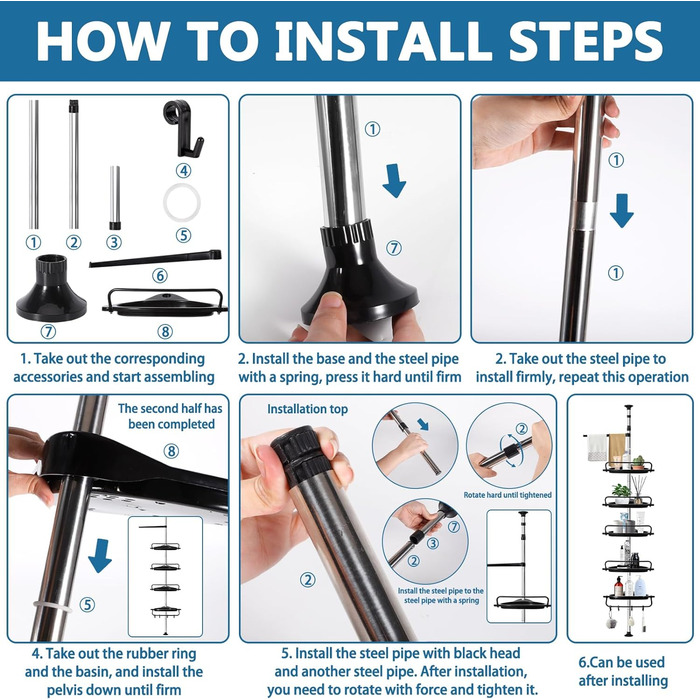 HOW TO INSTALL STEPS

① ② ③ ④ ⑤ ⑥ ⑦ ⑧

1. Take out the corresponding accessories and start assembling

①
⑦

2. Install the base and the steel pipe with a spring, press it hard until firm

①
①

2. Take out the steel pipe to install firmly, repeat this operation

The second half has been completed

⑧
⑤

4. Take out the rubber ring and the basin, and install the pelvis down until firm

Installation top

②
②
Rotate hard until tightened
⑦
③
②
Install the steel pipe to the steel pipe with a spring

5. Install the steel pipe with black head and another steel pipe. After installation, you need to rotate with force and tighten it.

6.Can be used after installing