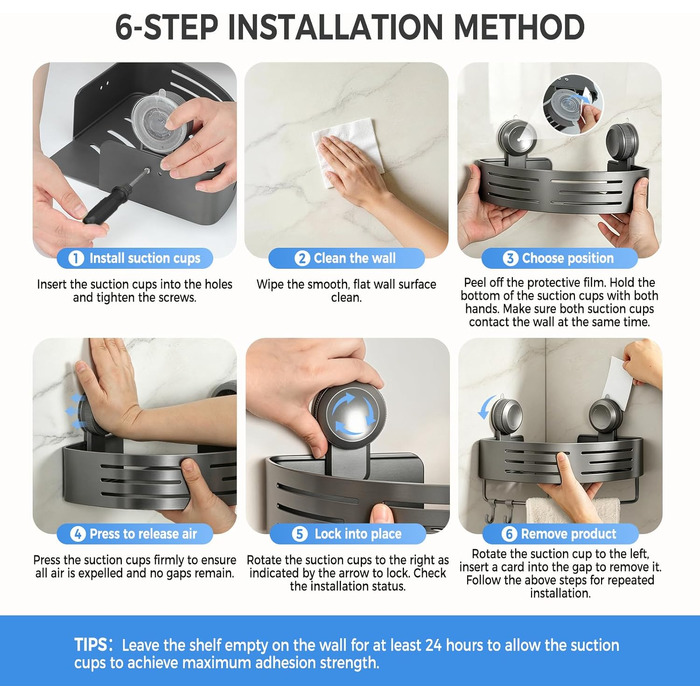 6-STEP INSTALLATION METHOD

1 Install suction cups

Insert the suction cups into the holes and tighten the screws.

2 Clean the wall

Wipe the smooth, flat wall surface clean.

3 Choose position

Peel off the protective film. Hold the bottom of the suction cups with both hands. Make sure both suction cups contact the wall at the same time.

4 Press to release air

Press the suction cups firmly to ensure all air is expelled and no gaps remain.

5 Lock into place

Rotate the suction cups to the right as indicated by the arrow to lock. Check the installation status.

6 Remove product

Rotate the suction cup to the left, insert a card into the gap to remove it. Follow the above steps for repeated installation.

TIPS: Leave the shelf empty on the wall for at least 24 hours to allow the suction cups to achieve maximum adhesion strength.