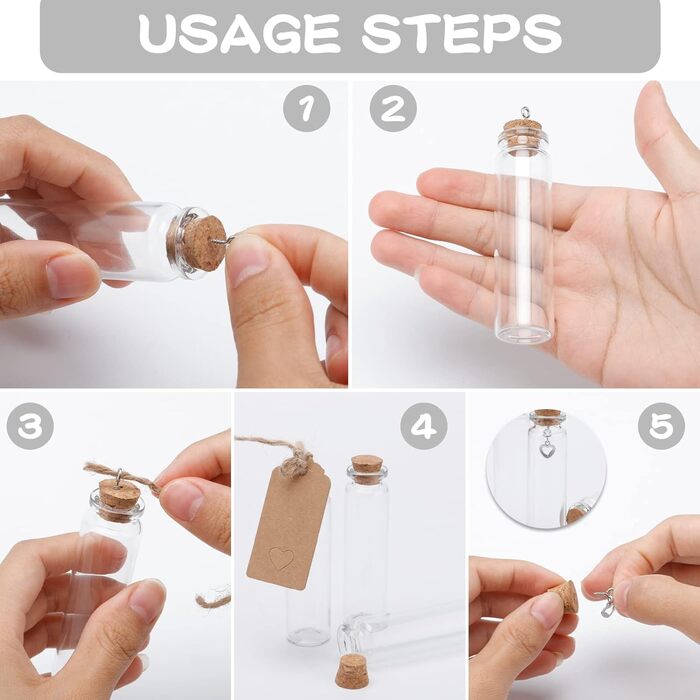 USAGE STEPS

1

2

3

4

5