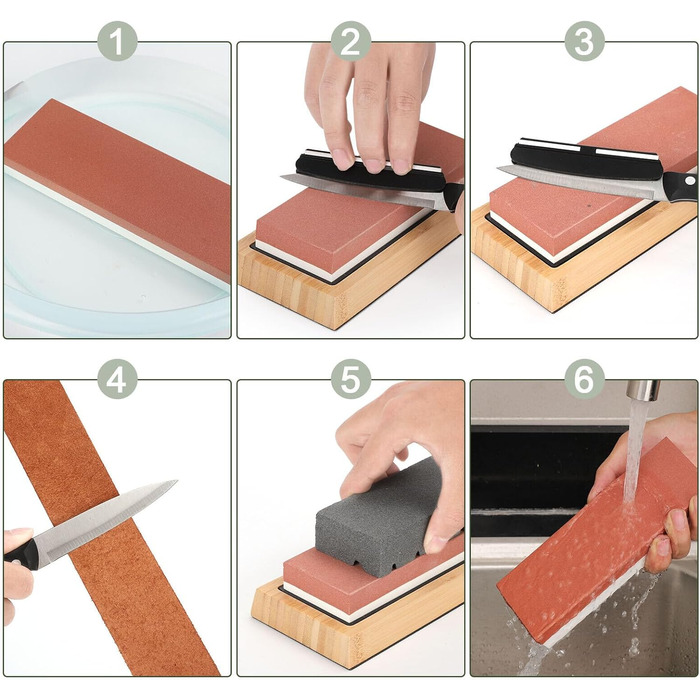 1

2

3

4

5

6