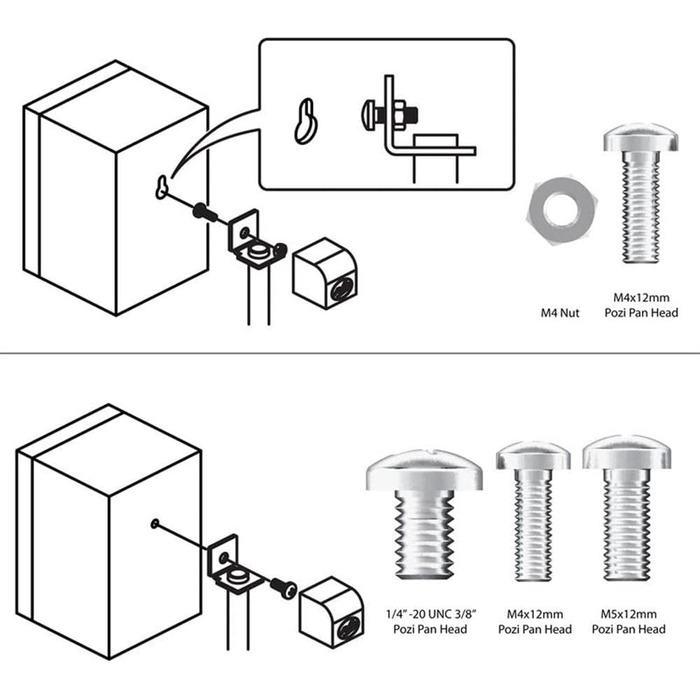 M4 Nut

M4x12mm
Pozi Pan Head

1/4" -20 UNC 3/8"
Pozi Pan Head

M4x12mm
Pozi Pan Head

M5x12mm
Pozi Pan Head