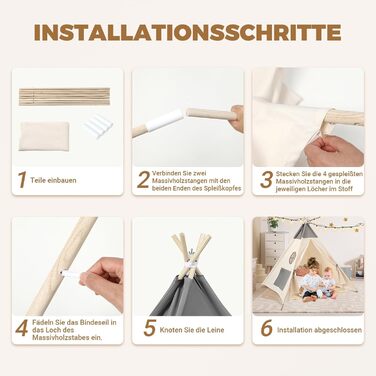 INSTALLATIONSSCHRITTE

1 Teile einbauen

2 Verbinden Sie zwei Massivholzstangen mit den beiden Enden des Spleißkopfes

3 Stecken Sie die 4 gespleißten Massivholzstangen in die jeweiligen Löcher im Stoff

4 Fädeln Sie das Bindeseil in das Loch des Massivholzstabes ein.

5 Knoten Sie die Leine

6 Installation abgeschlossen