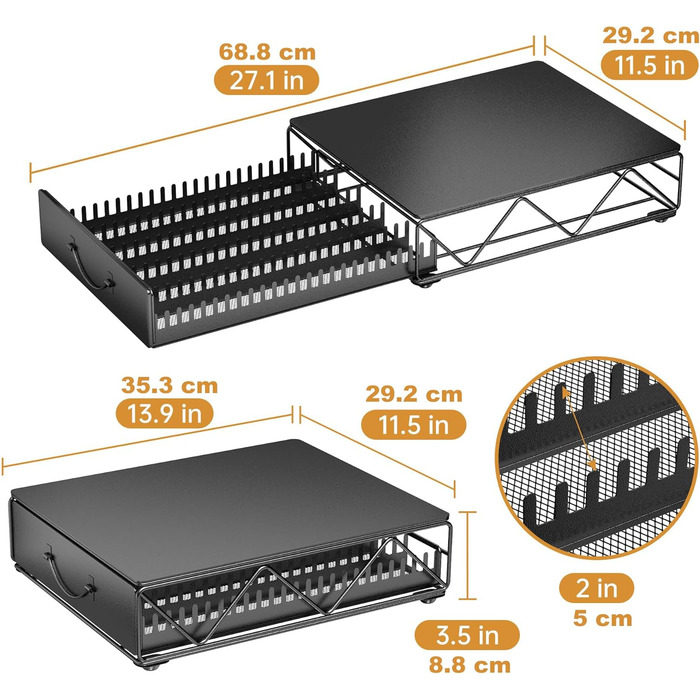 68.8 cm
27.1 in

29.2 cm
11.5 in

35.3 cm
13.9 in

29.2 cm
11.5 in

2 in
5 cm

3.5 in
8.8 cm