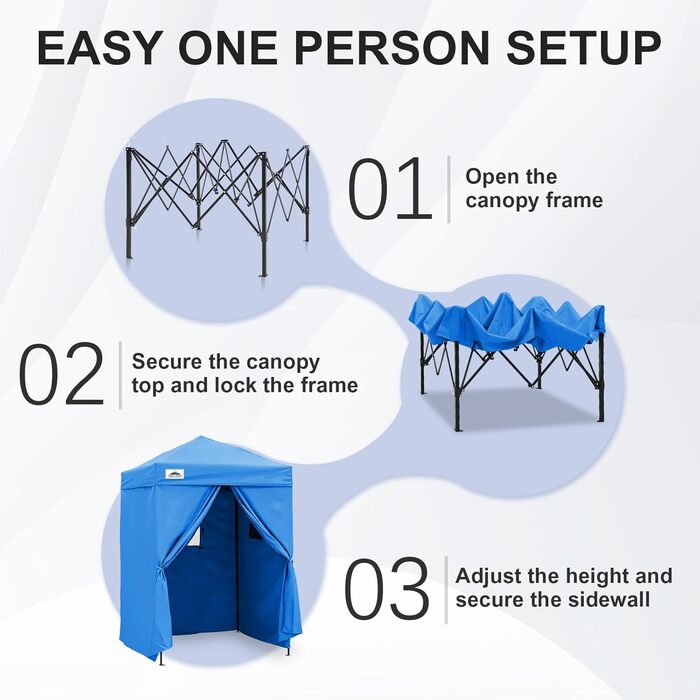 EASY ONE PERSON SETUP

01 Open the canopy frame

02 Secure the canopy top and lock the frame

03 Adjust the height and secure the sidewall