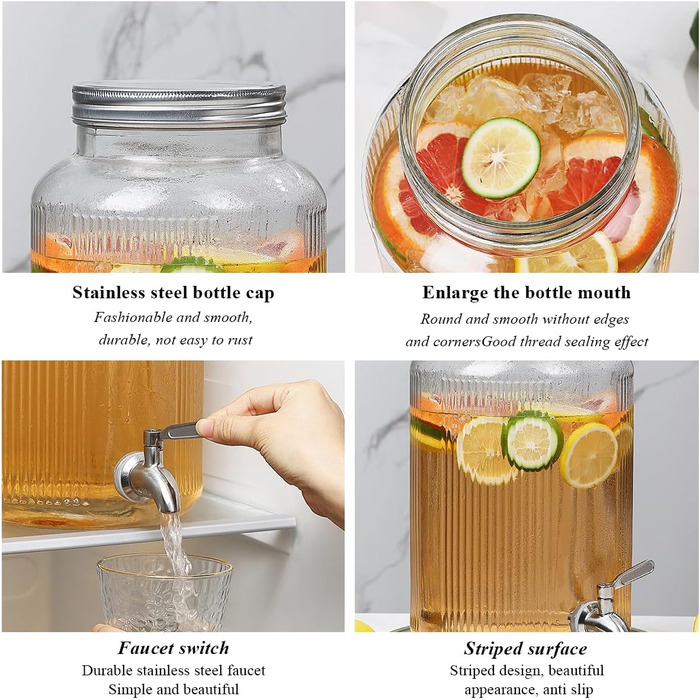 Stainless steel bottle cap

Fashionable and smooth, durable, not easy to rust

Enlarge the bottle mouth

Round and smooth without edges and cornersGood thread sealing effect

Faucet switch

Durable stainless steel faucet
Simple and beautiful

Striped surface

Striped design, beautiful appearance, anti slip