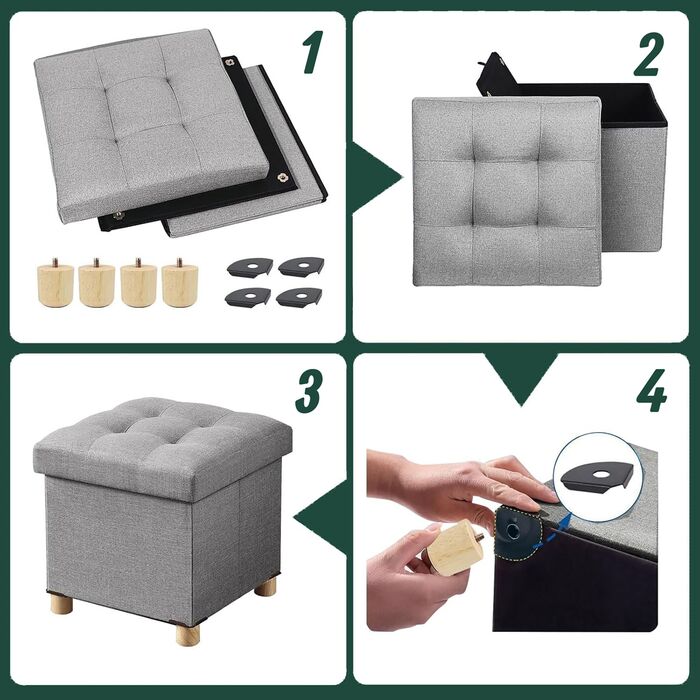 1
2
3
4