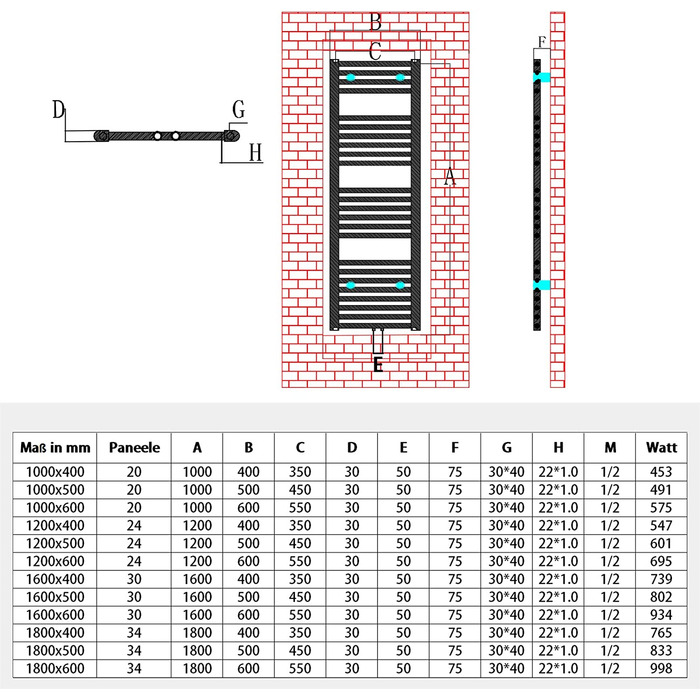 D G H B C A E F

| Maß in mm | Paneele | A | B | C | D | E | F | G | H | M | Watt |
|---|---|---|---|---|---|---|---|---|---|---|---|
| 1000x400 | 20 | 1000 | 400 | 350 | 30 | 50 | 75 | 30*40 | 22*1.0 | 1/2 | 453 |
| 1000x500 | 20 | 1000 | 500 | 450 | 30 | 50 | 75 | 30*40 | 22*1.0 | 1/2 | 491 |
| 1000x600 | 20 | 1000 | 600 | 550 | 30 | 50 | 75 | 30*40 | 22*1.0 | 1/2 | 575 |
| 1200x400 | 24 | 1200 | 400 | 350 | 30 | 50 | 75 | 30*40 | 22*1.0 | 1/2 | 547 |
| 1200x500 | 24 | 1200 | 500 | 450 | 30 | 50 | 75 | 30*40 | 22*1.0 | 1/2 | 601 |
| 1200x600 | 24 | 1200 | 600 | 550 | 30 | 50 | 75 | 30*40 | 22*1.0 | 1/2 | 695 |
| 1600x400 | 30 | 1600 | 400 | 350 | 30 | 50 | 75 | 30*40 | 22*1.0 | 1/2 | 739 |
| 1600x500 | 30 | 1600 | 500 | 450 | 30 | 50 | 75 | 30*40 | 22*1.0 | 1/2 | 802 |
| 1600x600 | 30 | 1600 | 600 | 550 | 30 | 50 | 75 | 30*40 | 22*1.0 | 1/2 | 934 |
| 1800x400 | 34 | 1800 | 400 | 350 | 30 | 50 | 75 | 30*40 | 22*1.0 | 1/2 | 765 |
| 1800x500 | 34 | 1800 | 500 | 450 | 30 | 50 | 75 | 30*40 | 22*1.0 | 1/2 | 833 |
| 1800x600 | 34 | 1800 | 600 | 550 | 30 | 50 | 75 | 30*40 | 22*1.0 | 1/2 | 998 |